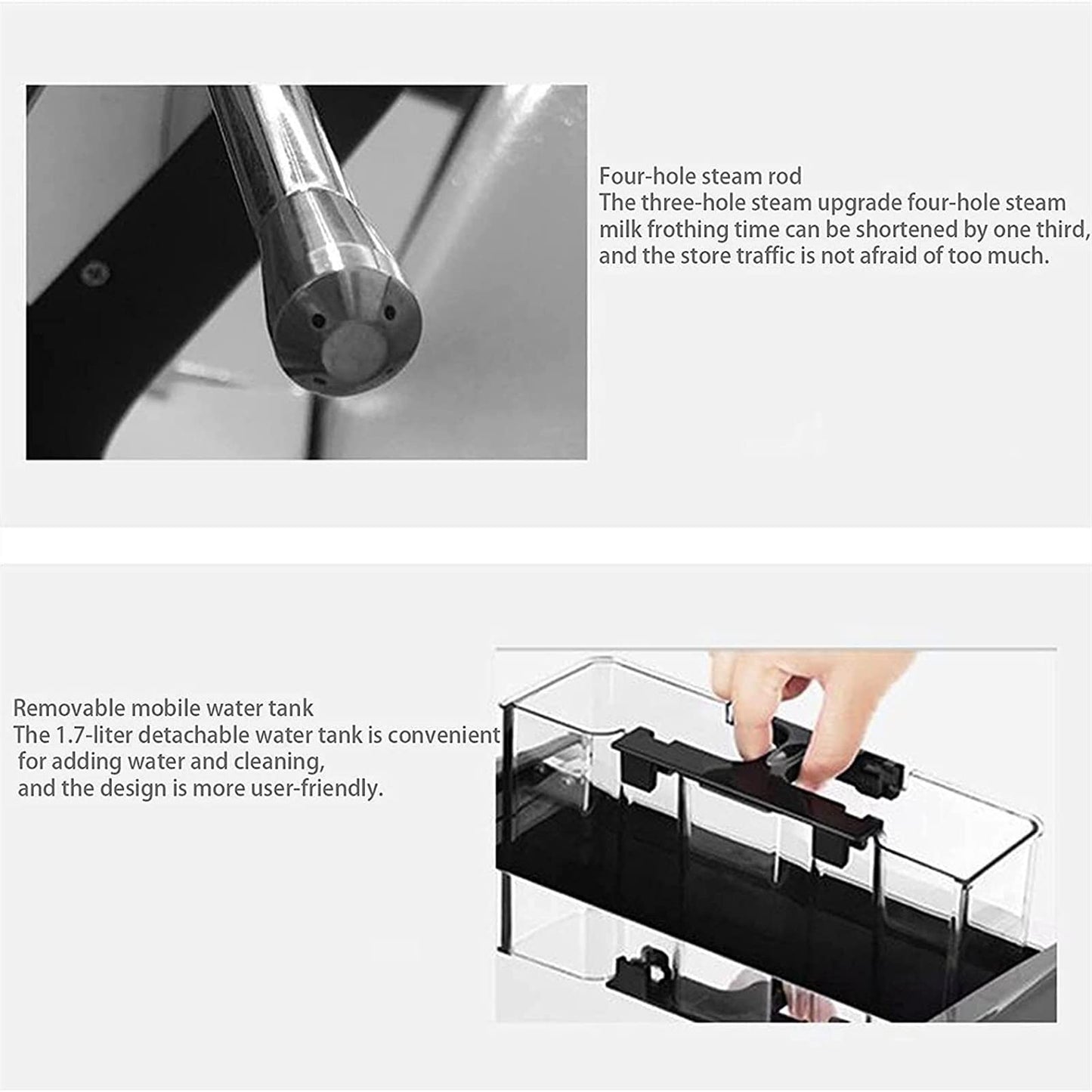 Four-hole steam rod
The three-hole steam upgrade four-hole steam milk frothing time can be shortened by one third, and the store traffic is not afraid of too much.

Removable mobile water tank
The 1.7-liter detachable water tank is convenient for adding water and cleaning, and the design is more user-friendly.