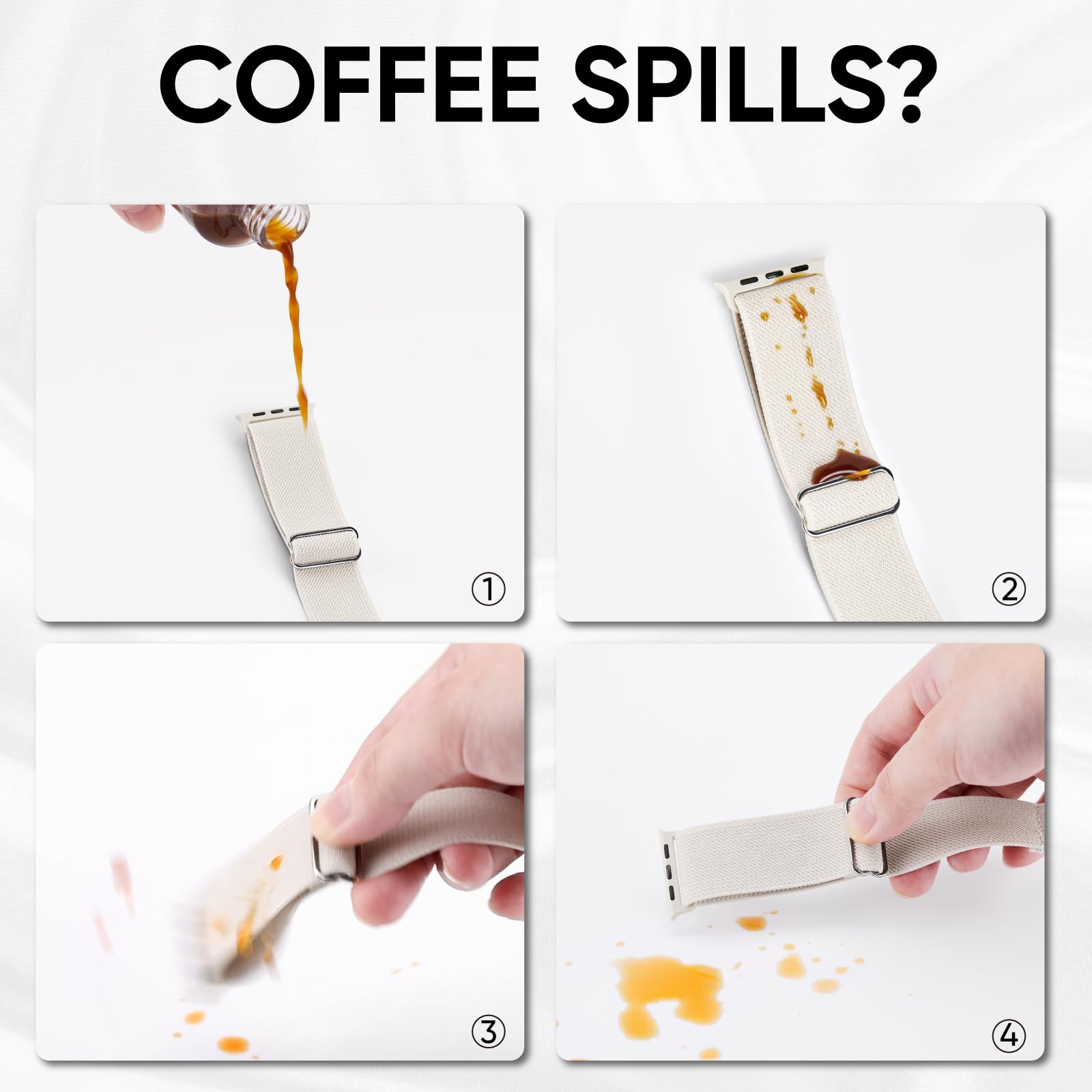 COFFEE SPILLS?

①

②

③

④